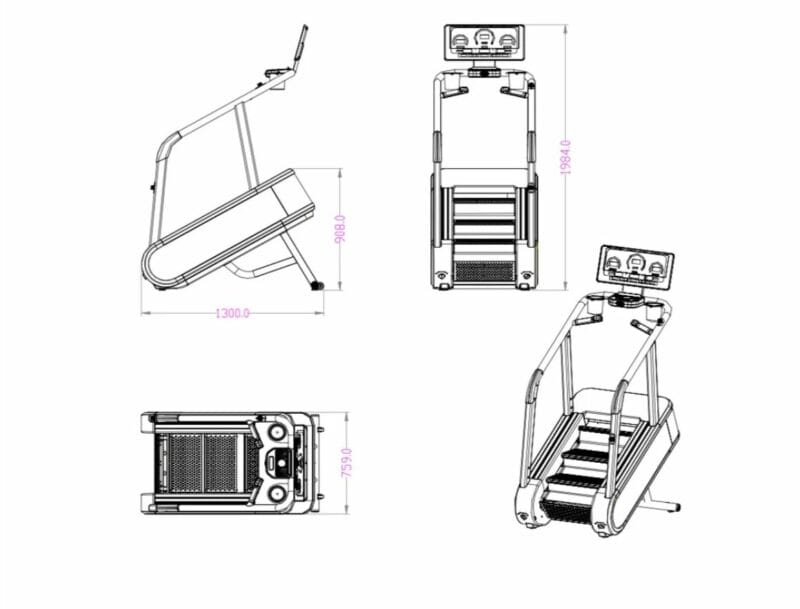 908.0

1300.0

1984.0

759.0